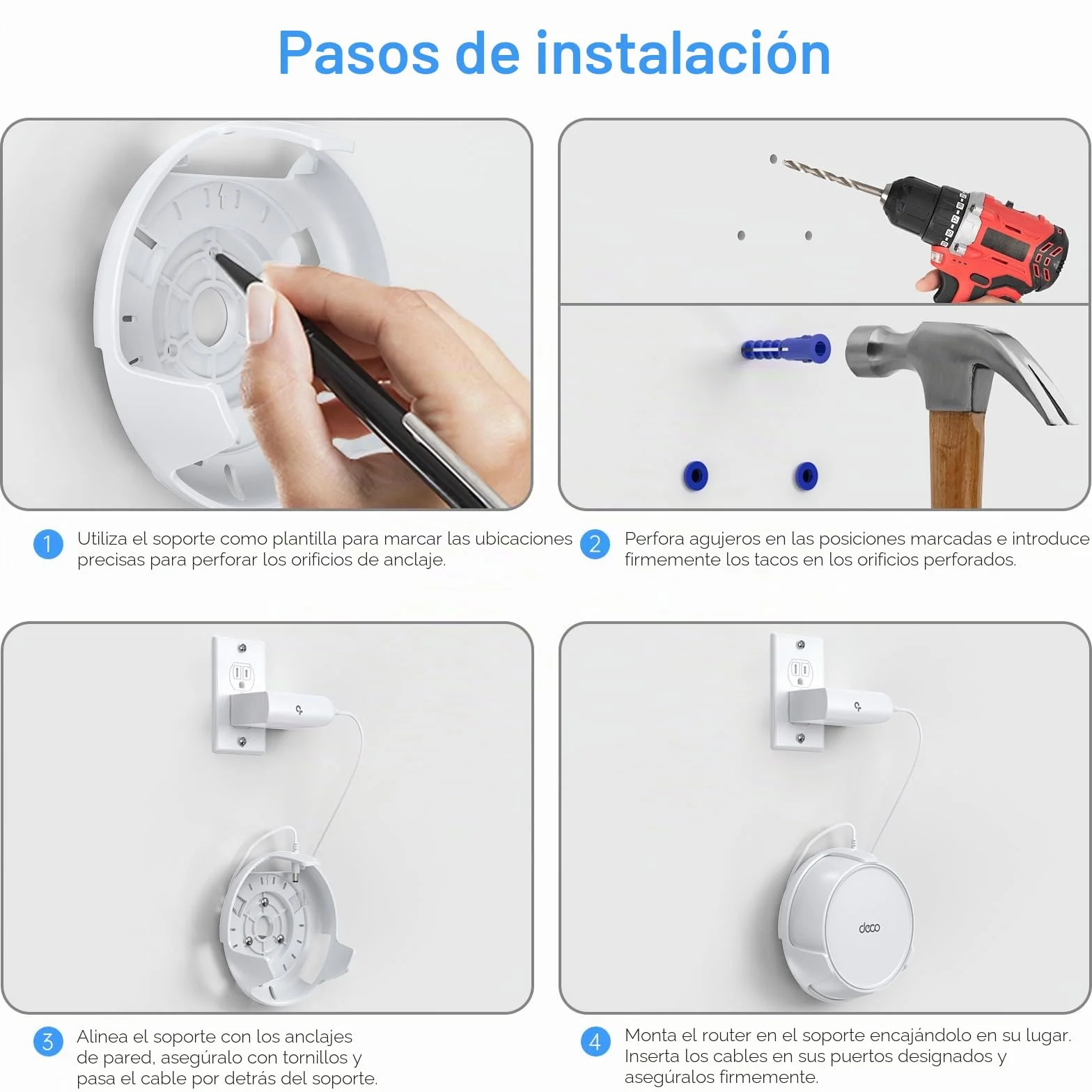 Pasos de instalación

1 Utiliza el soporte como plantilla para marcar las ubicaciones precisas para perforar los orificios de anclaje.

2 Perfora agujeros en las posiciones marcadas e introduce firmemente los tacos en los orificios perforados.

3 Alinea el soporte con los anclajes de pared, asegúralo con tornillos y pasa el cable por detrás del soporte.

deco

4 Monta el router en el soporte encajándolo en su lugar. Inserta los cables en sus puertos designados y asegúralos firmemente.