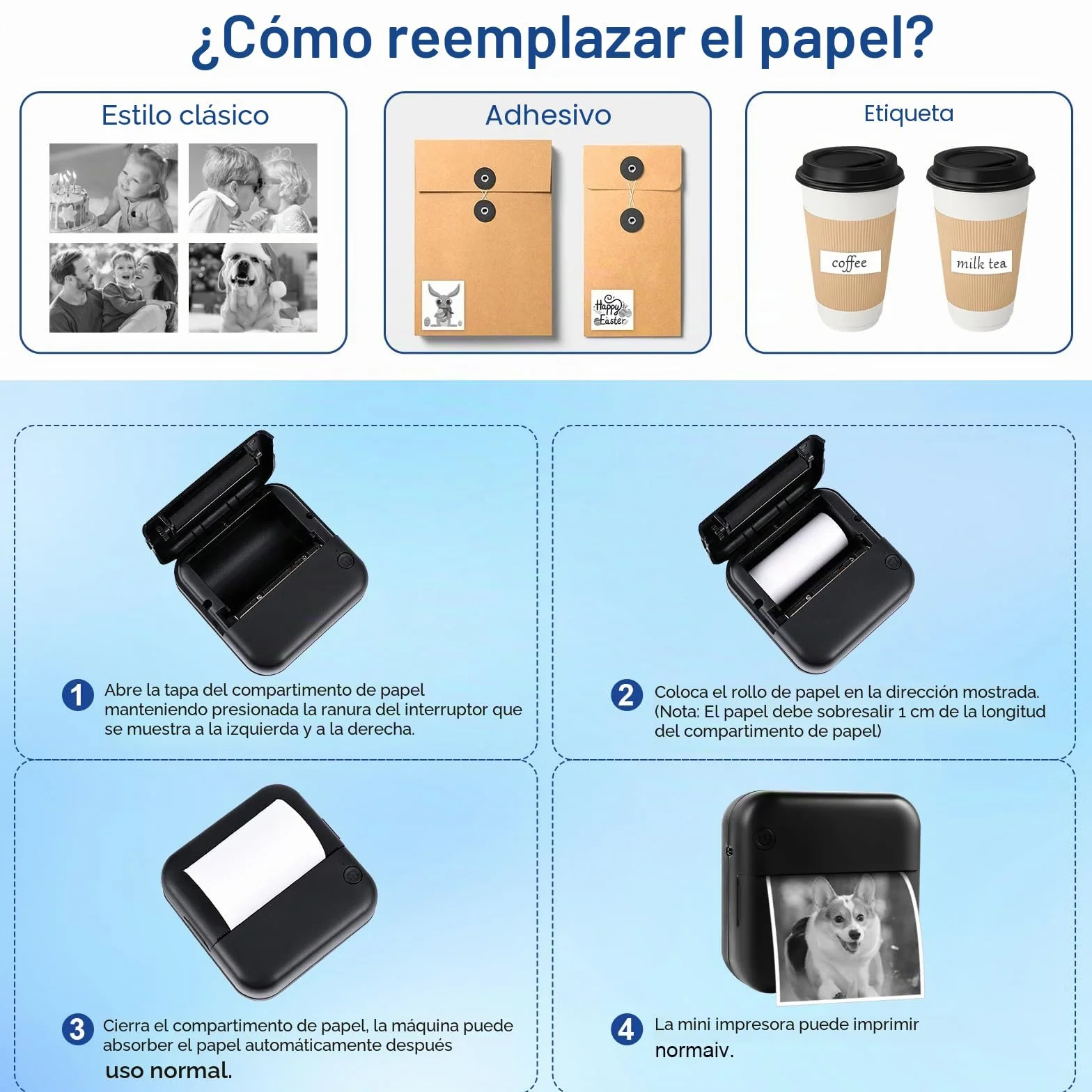 ¿Cómo reemplazar el papel?

Estilo clásico

Adhesivo

Happy Easter

Etiqueta

coffee

milk tea

1 Abre la tapa del compartimento de papel manteniendo presionada la ranura del interruptor que se muestra a la izquierda y a la derecha.

2 Coloca el rollo de papel en la dirección mostrada. (Nota: El papel debe sobresalir 1 cm de la longitud del compartimento de papel)

3 Cierra el compartimento de papel, la máquina puede absorber el papel automáticamente después uso normal.

4 La mini impresora puede imprimir normaiv.